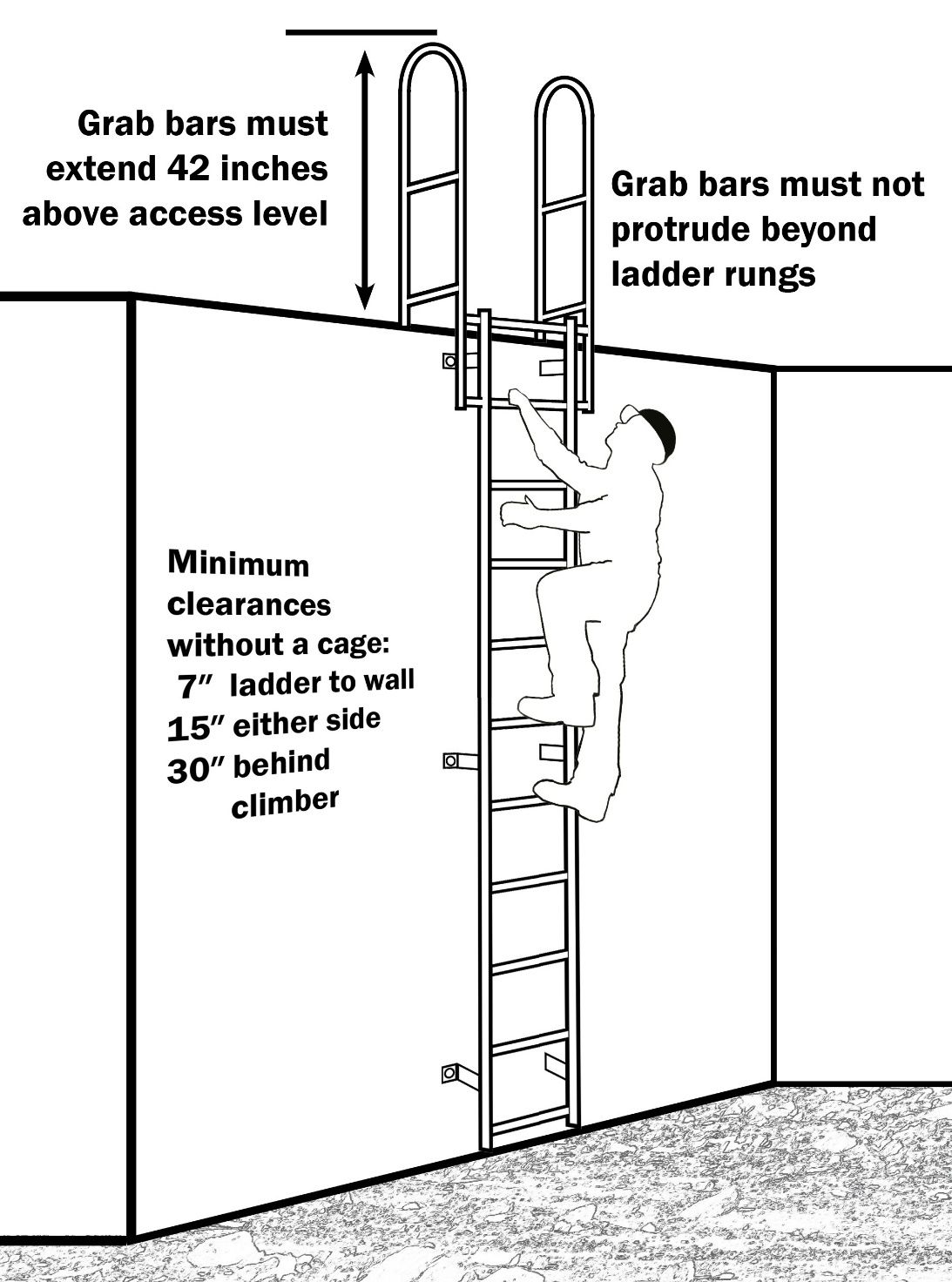 Grab bars must extend 42 inches above access level

Grab bars must not protrude beyond ladder rungs

Minimum clearances without a cage:
7″ ladder to wall
15″ either side
30″ behind climber